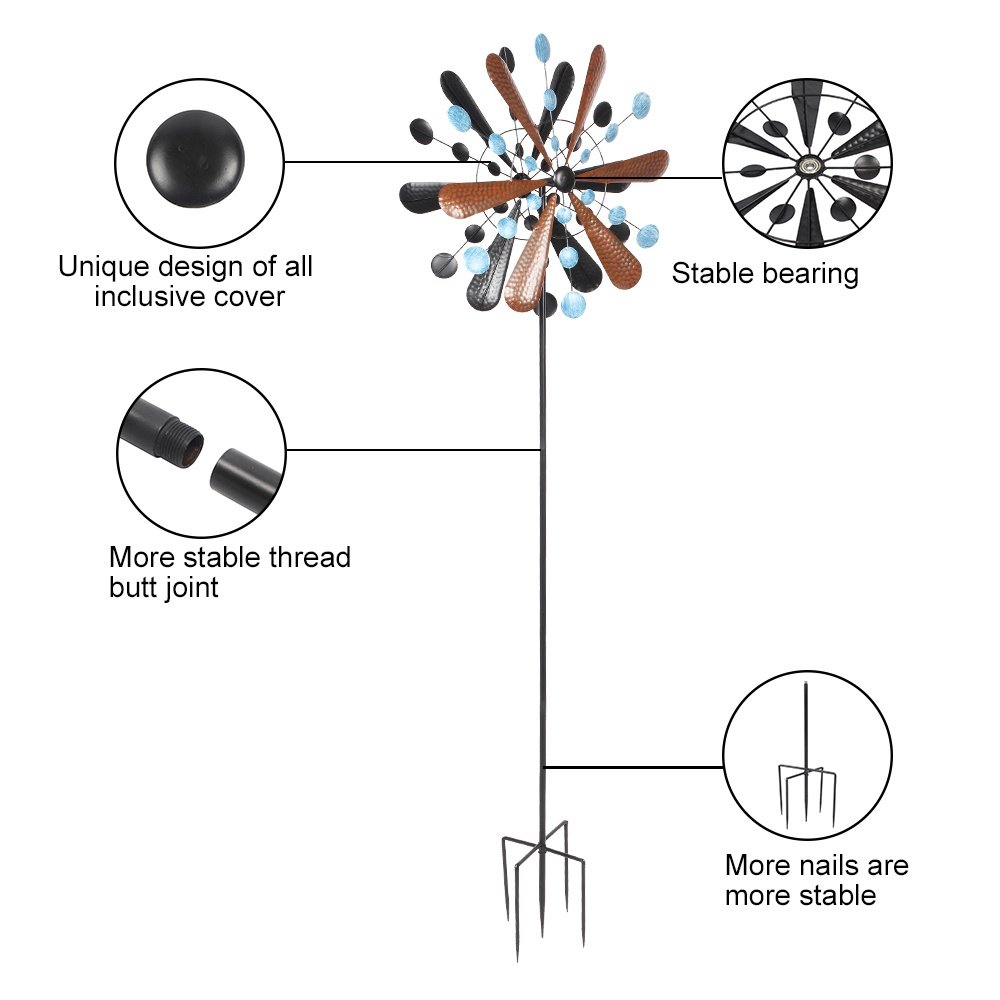 Unique design of all inclusive cover

Stable bearing

More stable thread butt joint

More nails are more stable