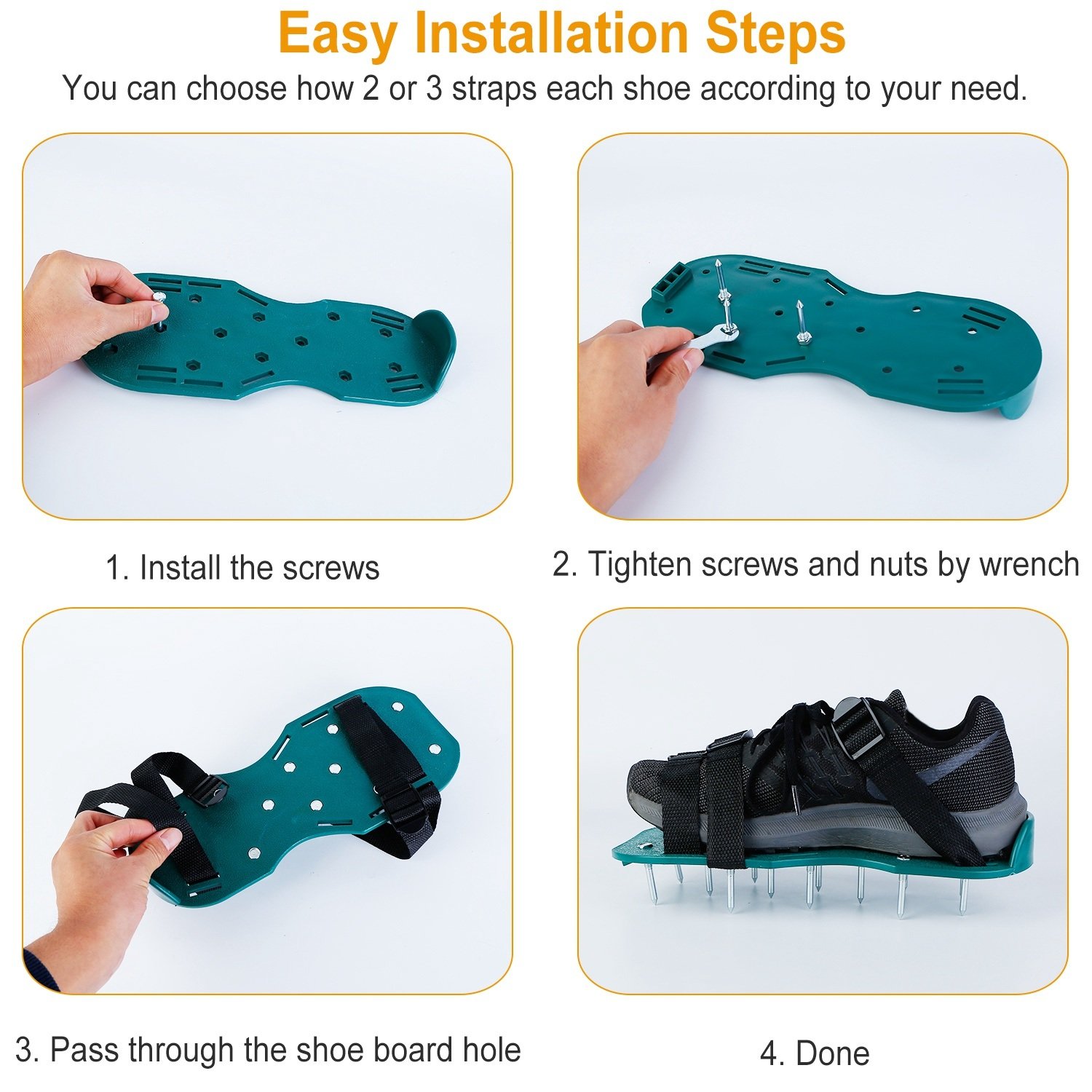 Easy Installation Steps

You can choose how 2 or 3 straps each shoe according to your need.

1. Install the screws

2. Tighten screws and nuts by wrench

3. Pass through the shoe board hole

4. Done